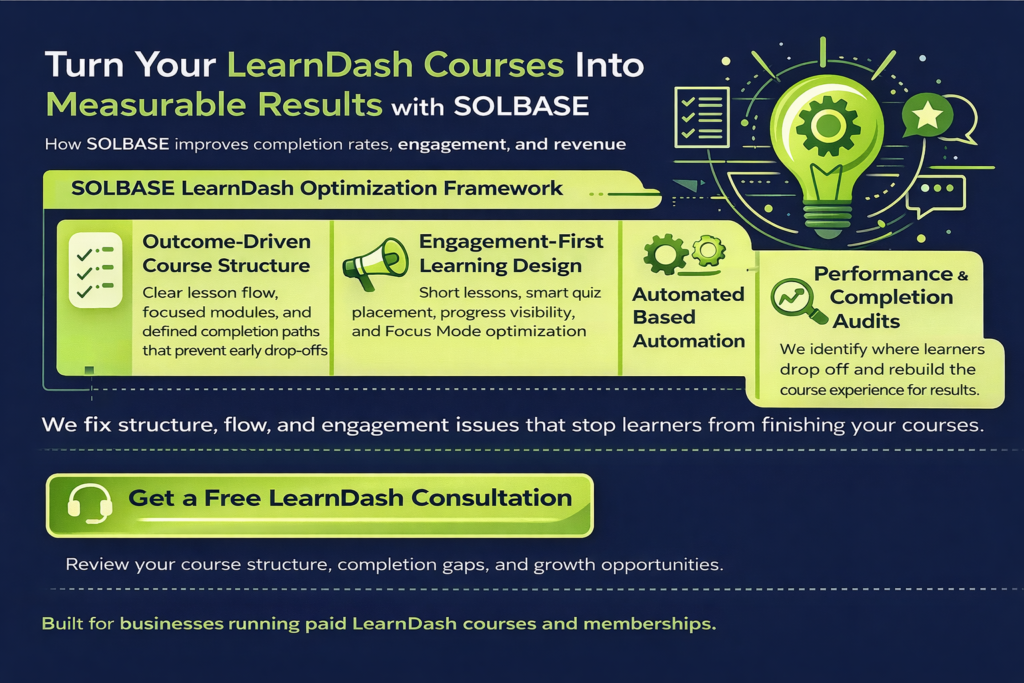 Turn Your LearnDash Courses Into Measurable Results with SOLBASE

How SOLBASE improves completion rates, engagement, and revenue

SOLBASE LearnDash Optimization Framework

Outcome-Driven Course Structure

Clear lesson flow, focused modules, and defined completion paths that prevent early drop-offs

Engagement-First Learning Design

Short lessons, smart quiz placement, progress visibility, and Focus Mode optimization

Automated Based Automation

Performance & Completion Audits

We identify where learners drop off and rebuild the course experience for results.

We fix structure, flow, and engagement issues that stop learners from finishing your courses.

Get a Free LearnDash Consultation

Review your course structure, completion gaps, and growth opportunities.

Built for businesses running paid LearnDash courses and memberships.